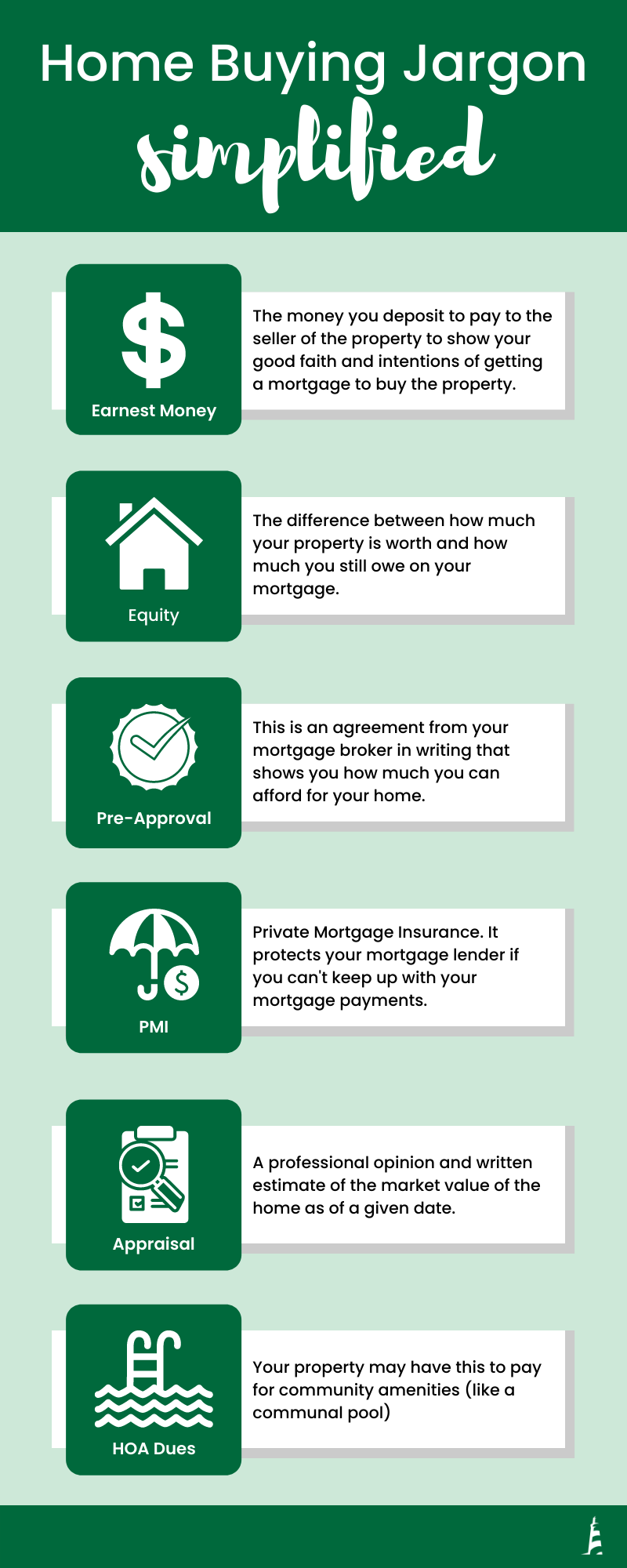 Home Buying Jargon
simplified

Earnest Money

The money you deposit to pay to the seller of the property to show your good faith and intentions of getting a mortgage to buy the property.

Equity

The difference between how much your property is worth and how much you still owe on your mortgage.

Pre-Approval

This is an agreement from your mortgage broker in writing that shows you how much you can afford for your home.

PMI

Private Mortgage Insurance. It protects your mortgage lender if you can't keep up with your mortgage payments.

Appraisal

A professional opinion and written estimate of the market value of the home as of a given date.

HOA Dues

Your property may have this to pay for community amenities (like a communal pool)