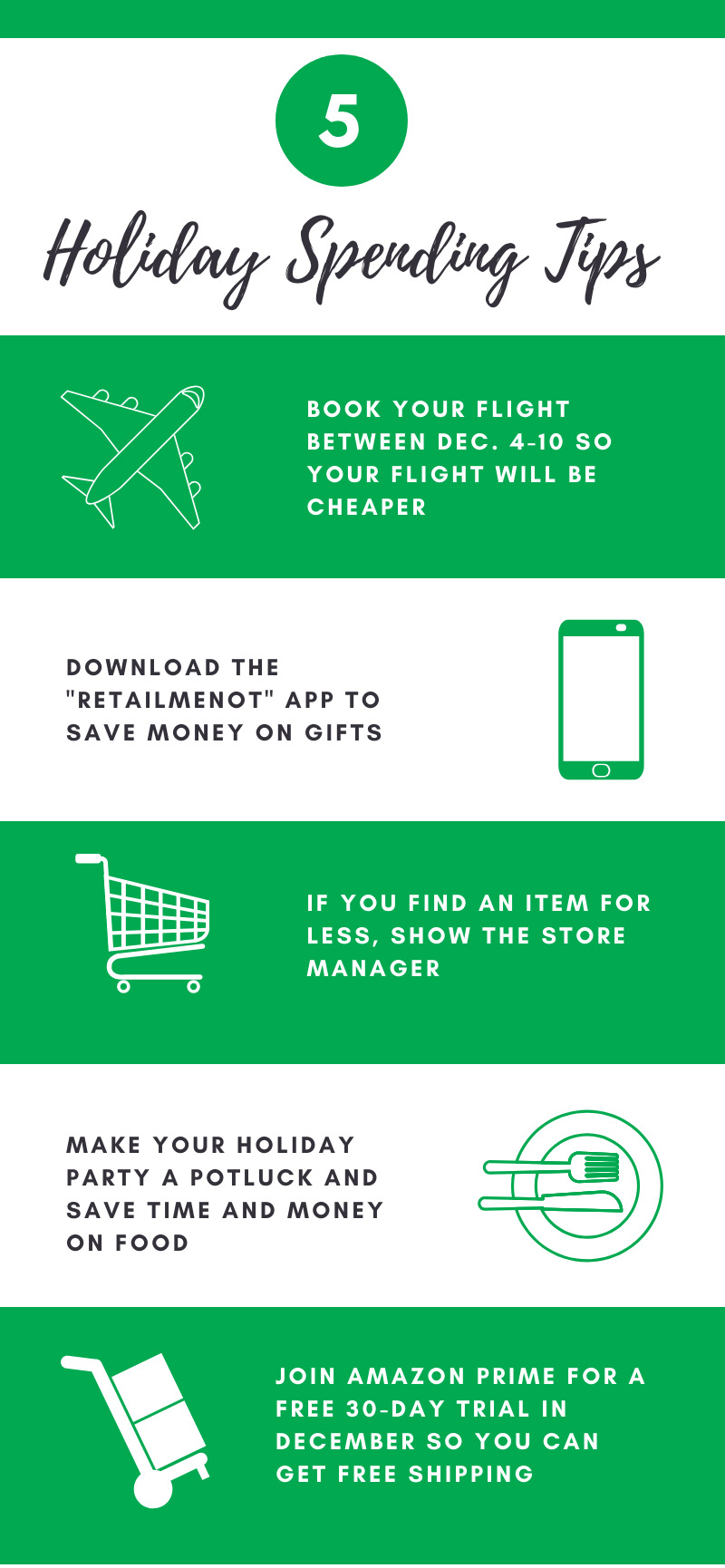 5

Holiday Spending Tips

BOOK YOUR FLIGHT BETWEEN DEC. 4-10 SO YOUR FLIGHT WILL BE CHEAPER

DOWNLOAD THE "RETAILMENOT" APP TO SAVE MONEY ON GIFTS

IF YOU FIND AN ITEM FOR LESS, SHOW THE STORE MANAGER

MAKE YOUR HOLIDAY PARTY A POTLUCK AND SAVE TIME AND MONEY ON FOOD

JOIN AMAZON PRIME FOR A FREE 30-DAY TRIAL IN DECEMBER SO YOU CAN GET FREE SHIPPING